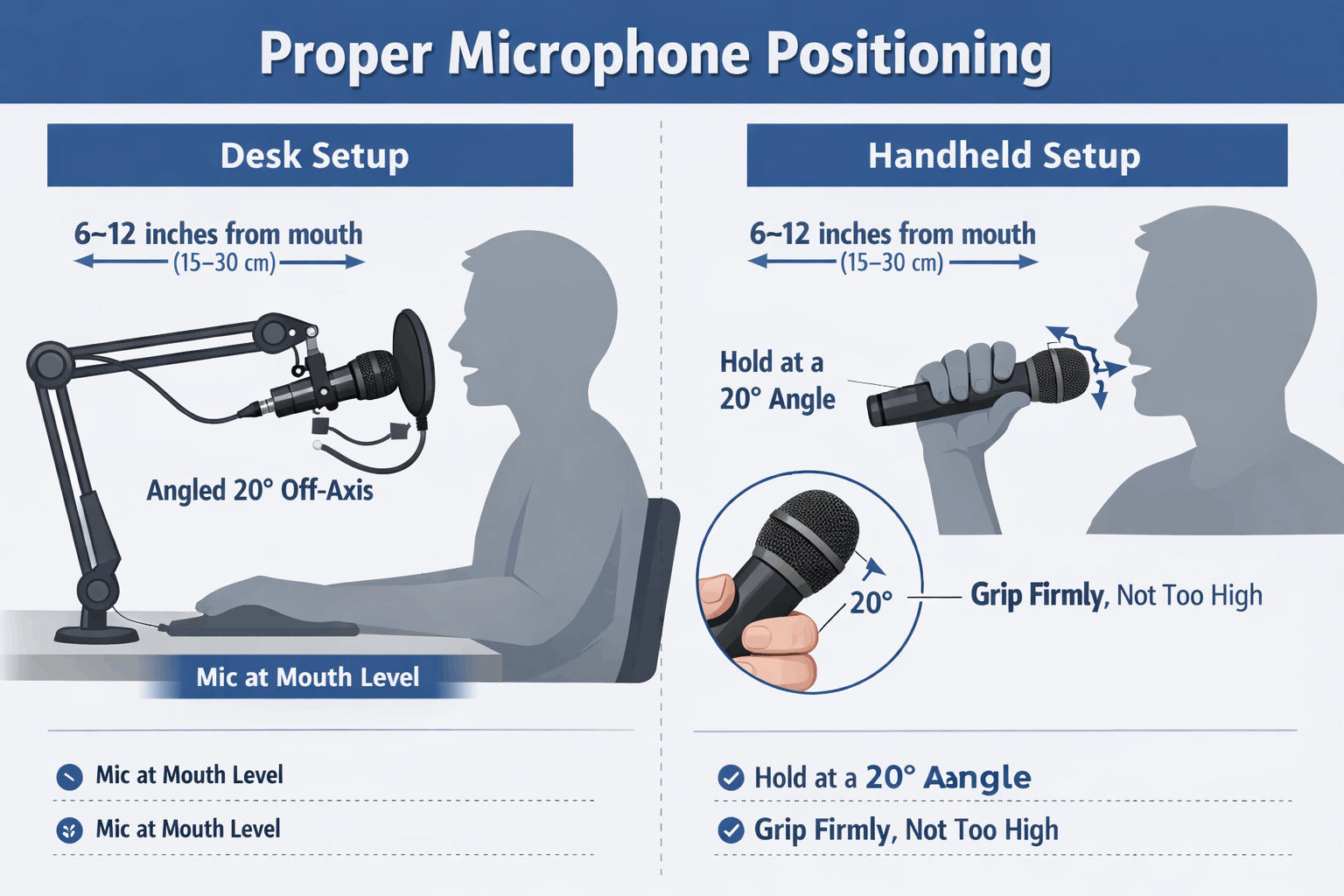 Proper Microphone Positioning

Desk Setup

6~12 inches from mouth
(15–30 cm)

Angled 20° Off-Axis

Mic at Mouth Level

Mic at Mouth Level

Mic at Mouth Level

Handheld Setup

6~12 inches from mouth
(15–30 cm)

Hold at a 20° Angle

20°

Grip Firmly, Not Too High

Hold at a 20° Aangle

Grip Firmly, Not Too High